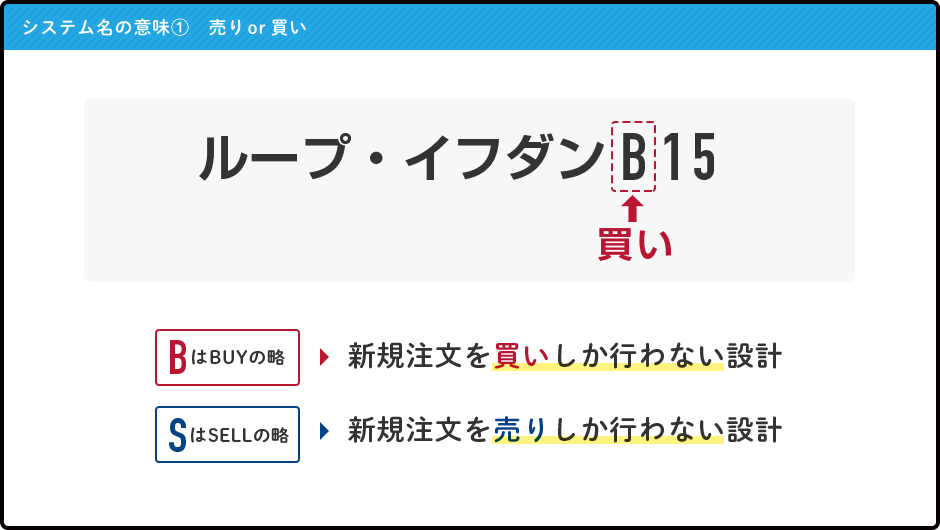 システム名の意味①　売り or 買い

ループ・イフダンB15

買い

BはBUYの略 新規注文を買いしか行わない設計

SはSELLの略 新規注文を売りしか行わない設計